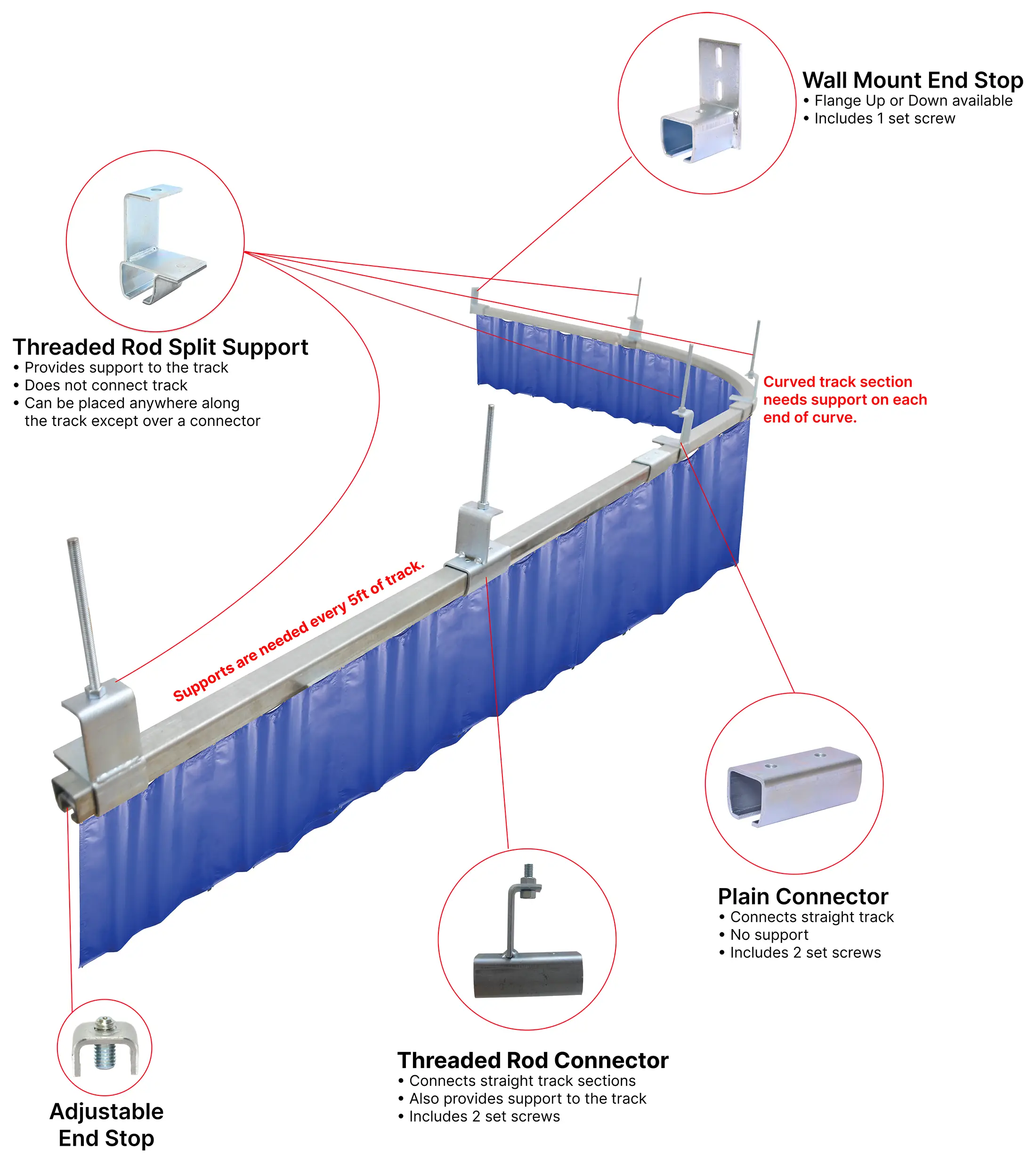 Wall Mount End Stop
• Flange Up or Down available
• Includes 1 set screw

Threaded Rod Split Support
• Provides support to the track
• Does not connect track
• Can be placed anywhere along the track except over a connector

Curved track section needs support on each end of curve.

Supports are needed every 5ft of track.

Plain Connector
• Connects straight track
• No support
• Includes 2 set screws

Threaded Rod Connector
• Connects straight track sections
• Also provides support to the track
• Includes 2 set screws

Adjustable End Stop